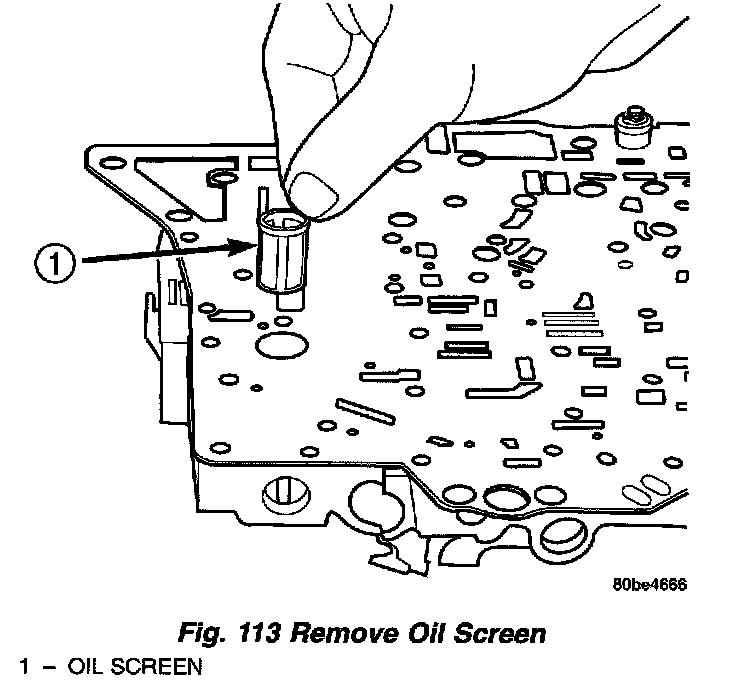 1

80be4666

Fig. 113 Remove Oil Screen

1 – OIL SCREEN