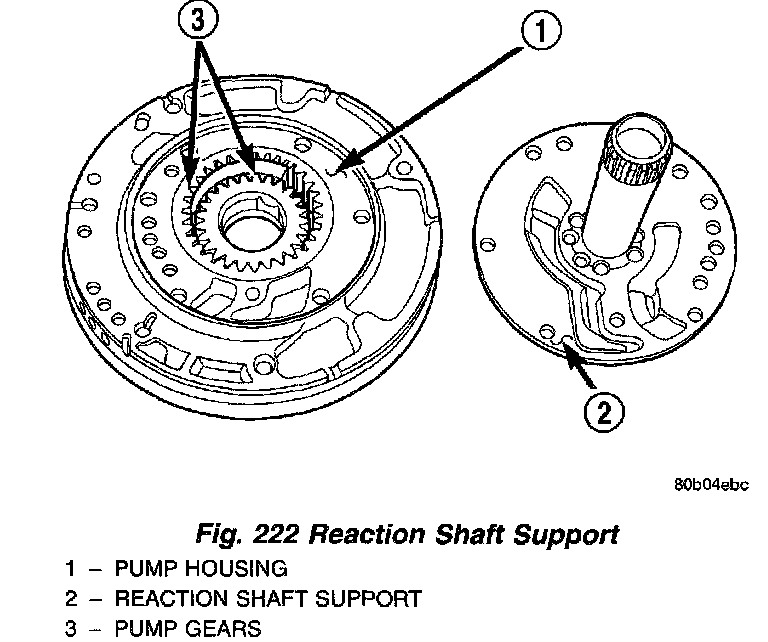 3
1
2
80b04ebc

Fig. 222 Reaction Shaft Support
1 – PUMP HOUSING
2 – REACTION SHAFT SUPPORT
3 – PUMP GEARS