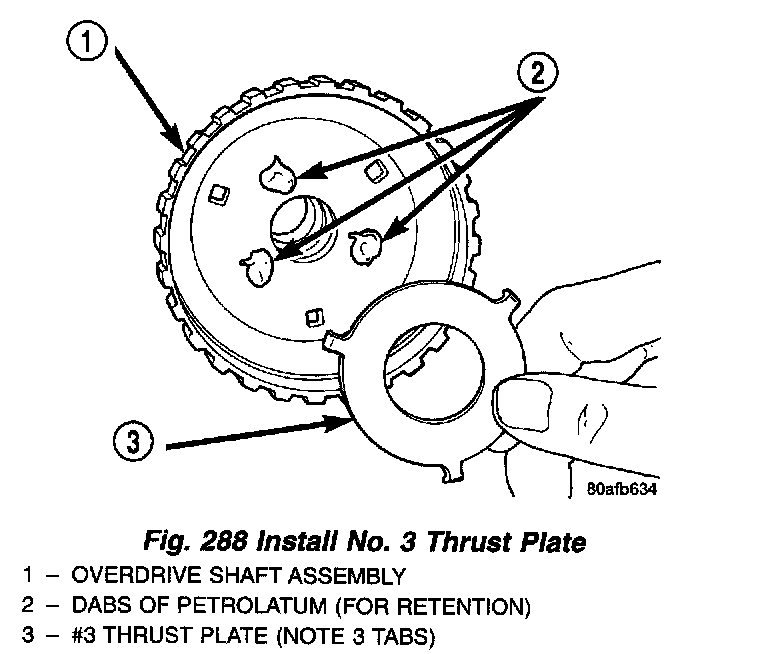 1

2

3

80afb634

Fig. 288 Install No. 3 Thrust Plate

1 – OVERDRIVE SHAFT ASSEMBLY
2 – DABS OF PETROLATUM (FOR RETENTION)
3 – #3 THRUST PLATE (NOTE 3 TABS)