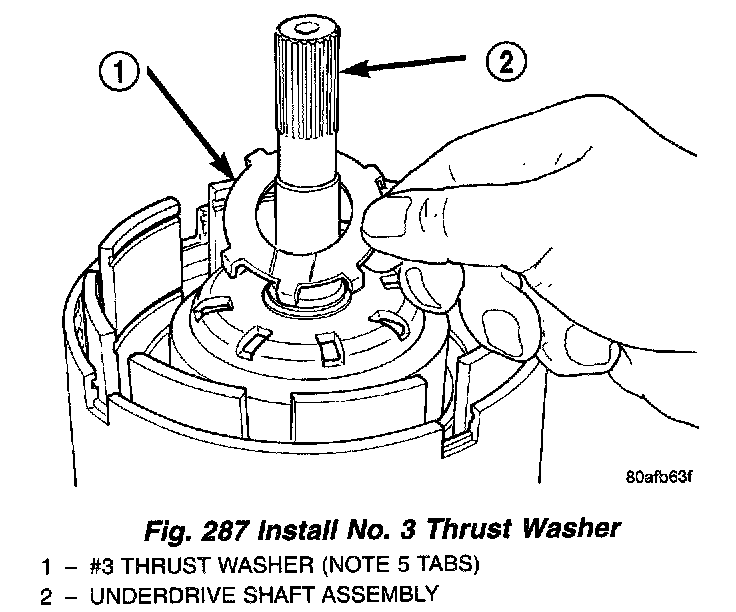 1

2

80afb63f

Fig. 287 Install No. 3 Thrust Washer

1 – #3 THRUST WASHER (NOTE 5 TABS)

2 – UNDERDRIVE SHAFT ASSEMBLY