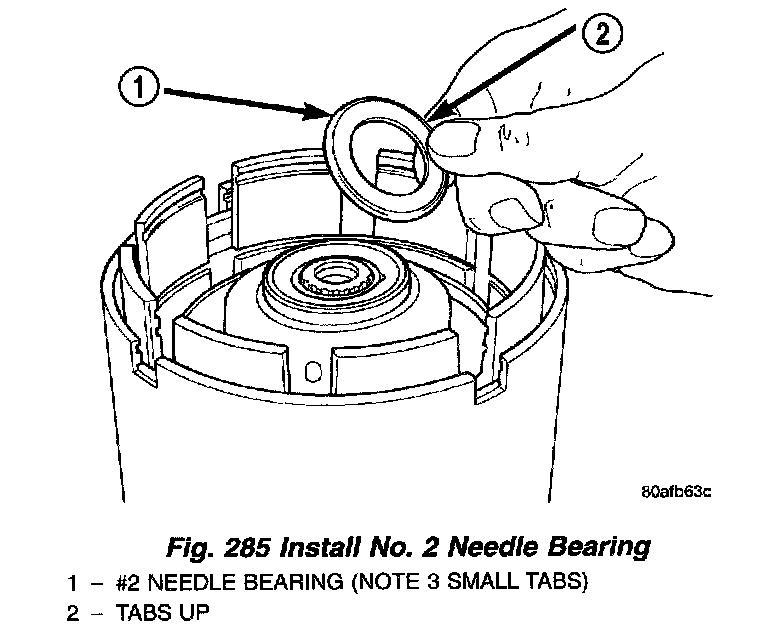 1

2

80afb63c

Fig. 285 Install No. 2 Needle Bearing

1 – #2 NEEDLE BEARING (NOTE 3 SMALL TABS)

2 – TABS UP