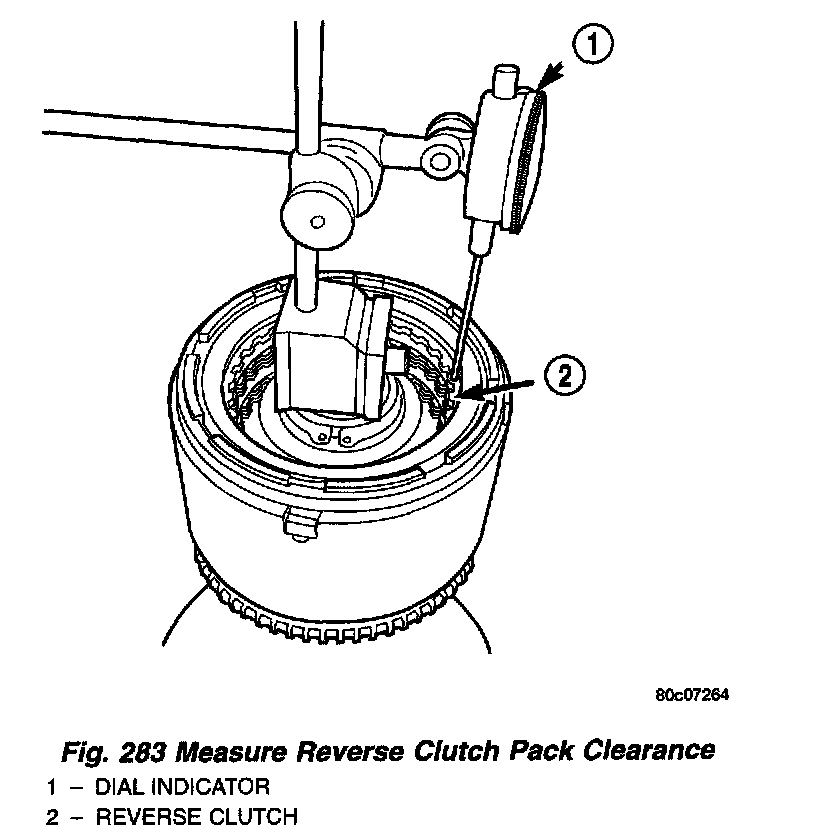 1

2

80c07264

Fig. 283 Measure Reverse Clutch Pack Clearance

1 – DIAL INDICATOR
2 – REVERSE CLUTCH