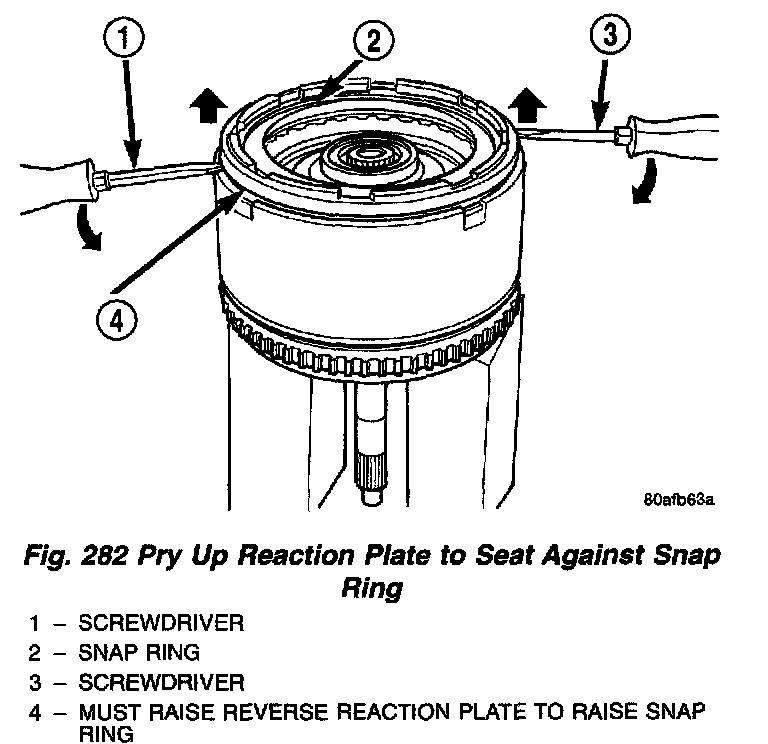 1
2
3
4
80afb63a

Fig. 282 Pry Up Reaction Plate to Seat Against Snap Ring

1 – SCREWDRIVER
2 – SNAP RING
3 – SCREWDRIVER
4 – MUST RAISE REVERSE REACTION PLATE TO RAISE SNAP RING