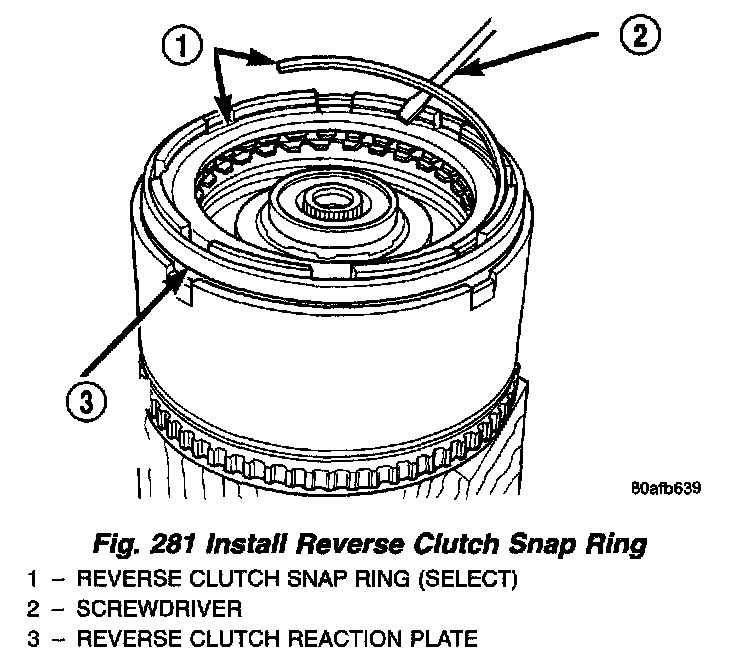 1

2

3

80afb639

Fig. 281 Install Reverse Clutch Snap Ring

1 – REVERSE CLUTCH SNAP RING (SELECT)
2 – SCREWDRIVER
3 – REVERSE CLUTCH REACTION PLATE