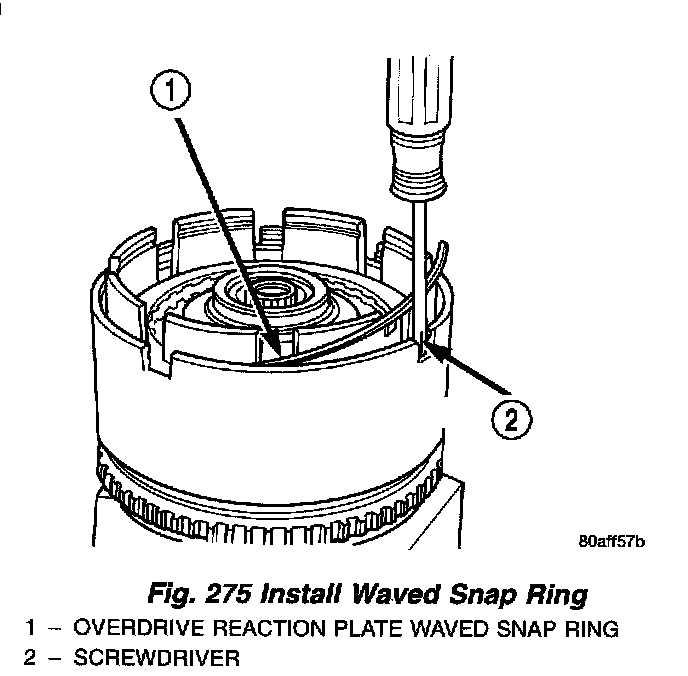 1

2

80aff57b

Fig. 275 Install Waved Snap Ring

1 – OVERDRIVE REACTION PLATE WAVED SNAP RING
2 – SCREWDRIVER