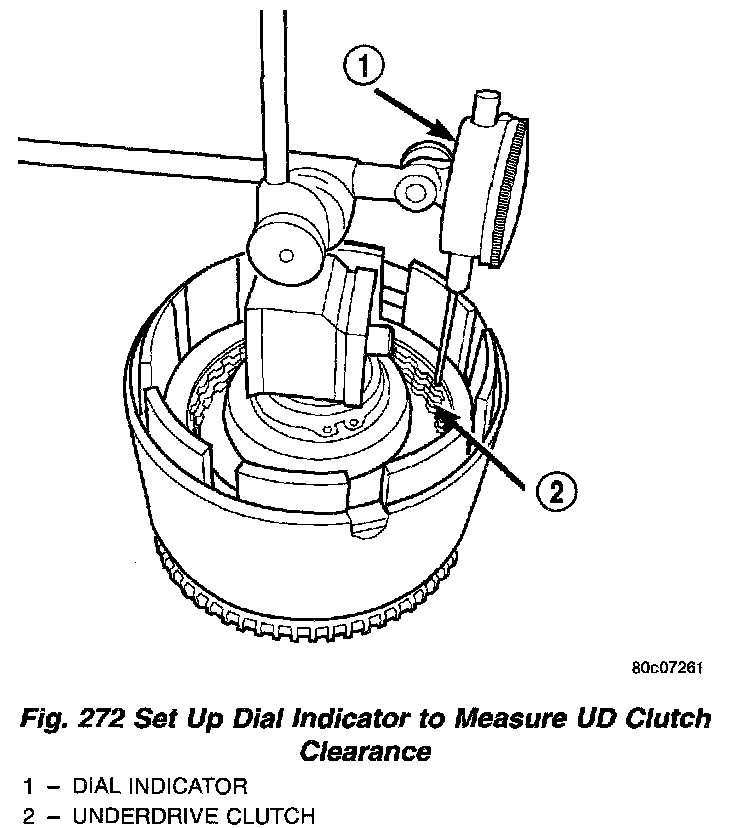 1

2

80c07261

Fig. 272 Set Up Dial Indicator to Measure UD Clutch Clearance

1 – DIAL INDICATOR
2 – UNDERDRIVE CLUTCH