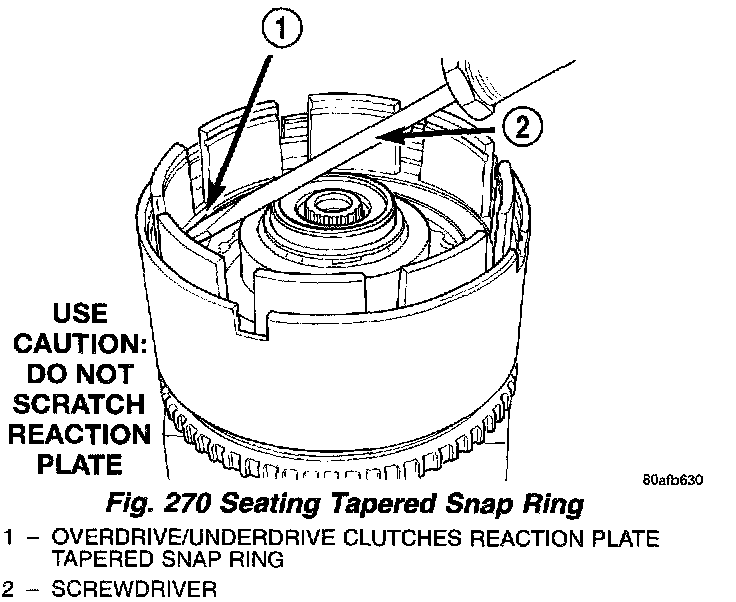 1

2

USE CAUTION: DO NOT SCRATCH REACTION PLATE

80afb630

Fig. 270 Seating Tapered Snap Ring

1 – OVERDRIVE/UNDERDRIVE CLUTCHES REACTION PLATE TAPERED SNAP RING

2 – SCREWDRIVER