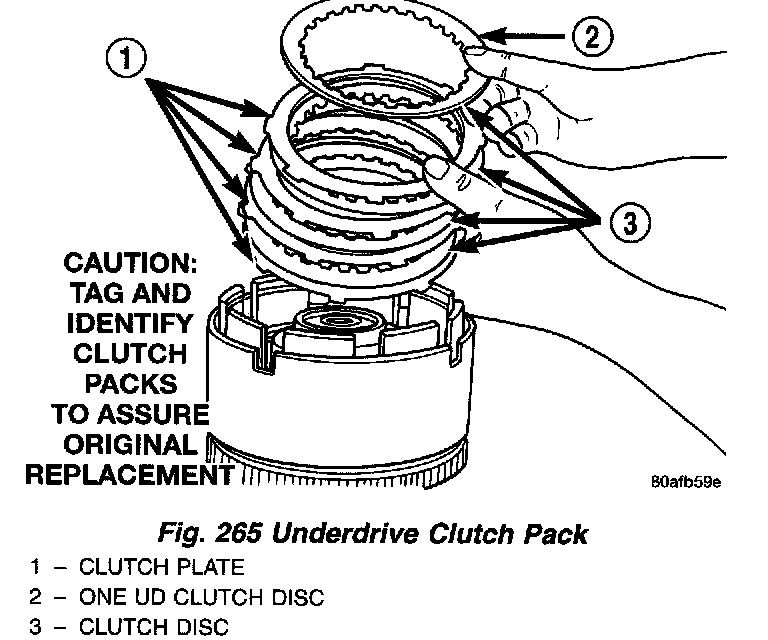 1

2

3

CAUTION: TAG AND IDENTIFY CLUTCH PACKS TO ASSURE ORIGINAL REPLACEMENT

80afb59e

Fig. 265 Underdrive Clutch Pack

1 – CLUTCH PLATE
2 – ONE UD CLUTCH DISC
3 – CLUTCH DISC