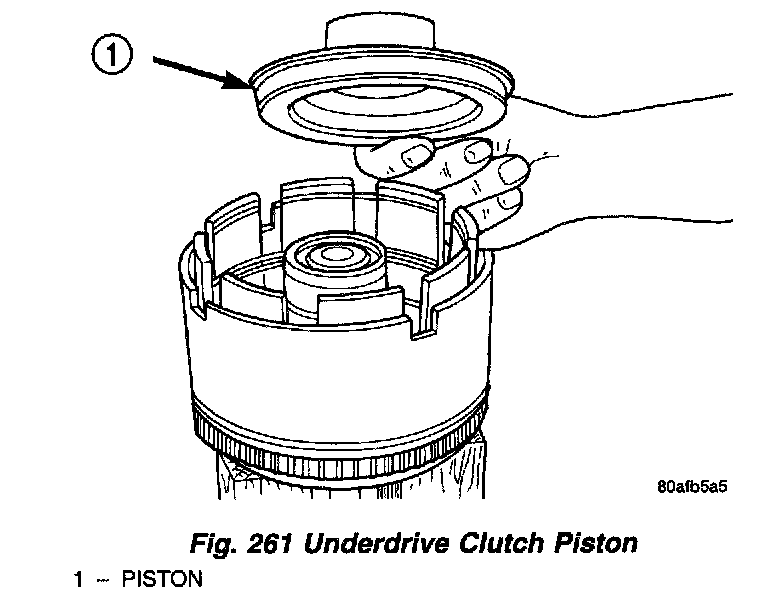 1

80afb5a5

Fig. 261 Underdrive Clutch Piston

1 – PISTON