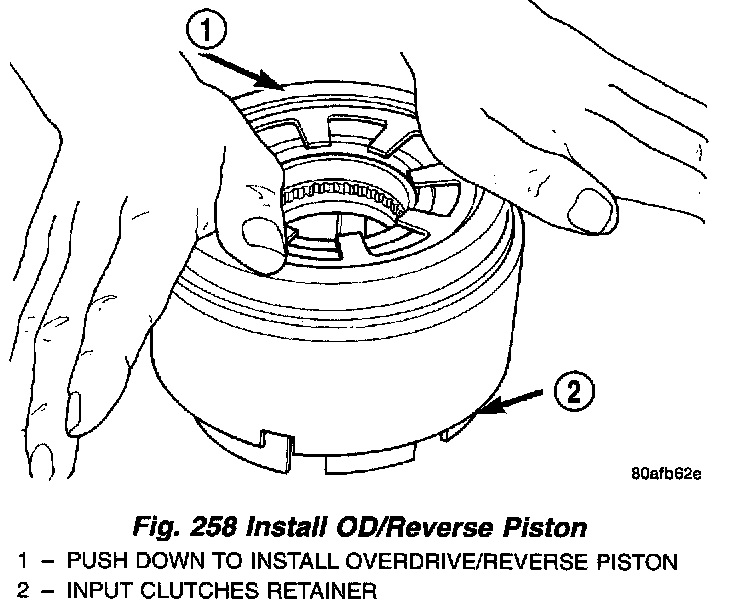 1

2

80afb62e

Fig. 258 Install OD/Reverse Piston

1 – PUSH DOWN TO INSTALL OVERDRIVE/REVERSE PISTON
2 – INPUT CLUTCHES RETAINER