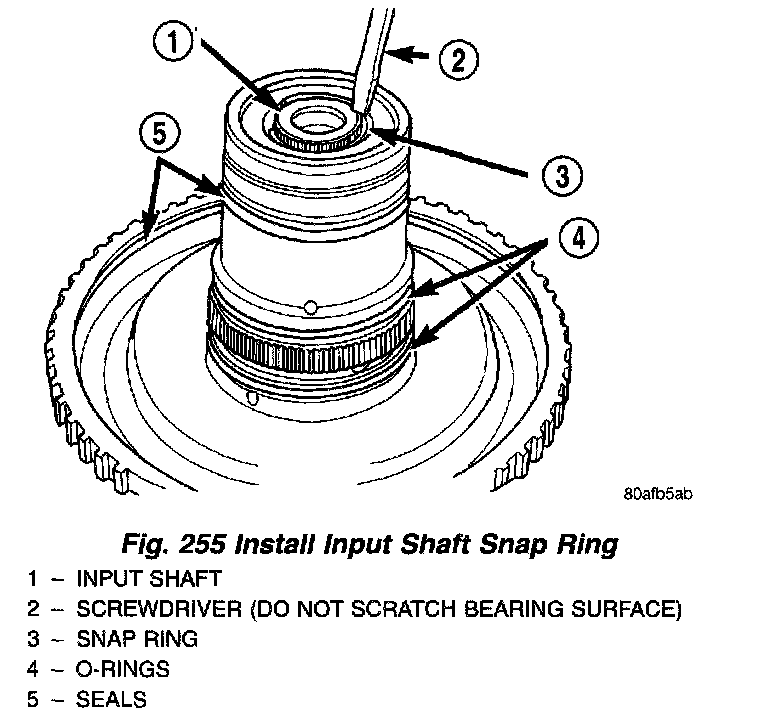 1
2
5
3
4
80afb5ab

Fig. 255 Install Input Shaft Snap Ring

1 – INPUT SHAFT
2 – SCREWDRIVER (DO NOT SCRATCH BEARING SURFACE)
3 – SNAP RING
4 – O-RINGS
5 – SEALS