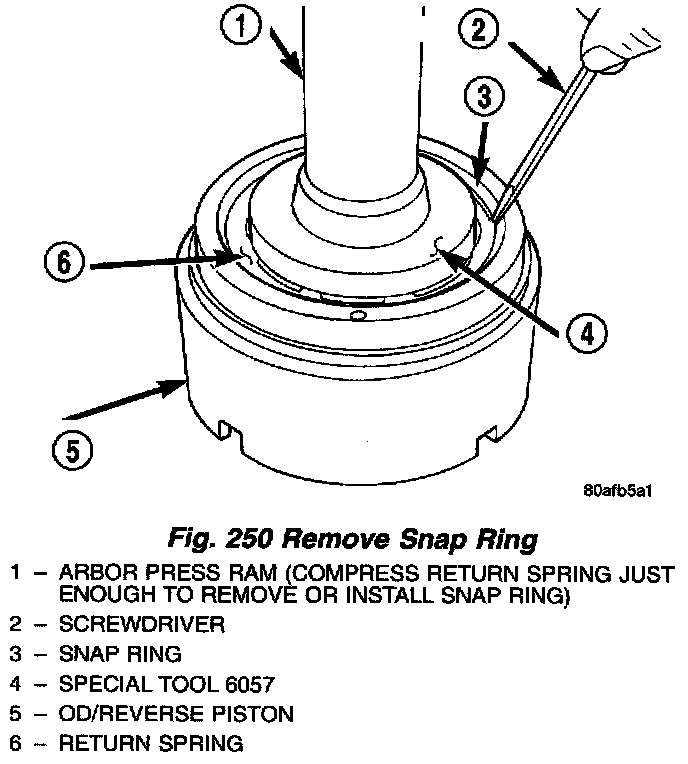 1
2
3
6
4
5

80afb5a1

Fig. 250 Remove Snap Ring

1 – ARBOR PRESS RAM (COMPRESS RETURN SPRING JUST ENOUGH TO REMOVE OR INSTALL SNAP RING)
2 – SCREWDRIVER
3 – SNAP RING
4 – SPECIAL TOOL 6057
5 – OD/REVERSE PISTON
6 – RETURN SPRING