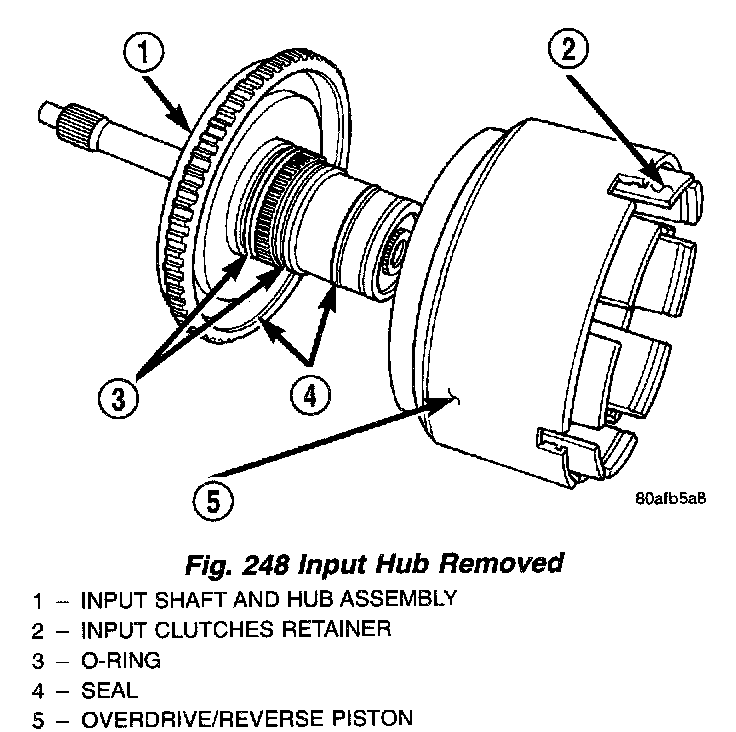 1

2

3

4

5

80afb5a8

Fig. 248 Input Hub Removed

1 – INPUT SHAFT AND HUB ASSEMBLY
2 – INPUT CLUTCHES RETAINER
3 – O-RING
4 – SEAL
5 – OVERDRIVE/REVERSE PISTON