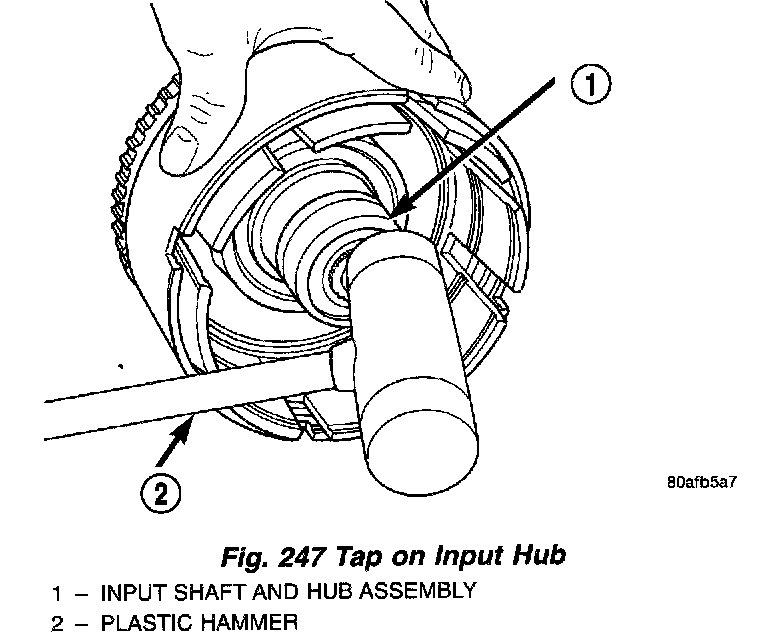 1

2

80afb5a7

Fig. 247 Tap on Input Hub

1 – INPUT SHAFT AND HUB ASSEMBLY
2 – PLASTIC HAMMER