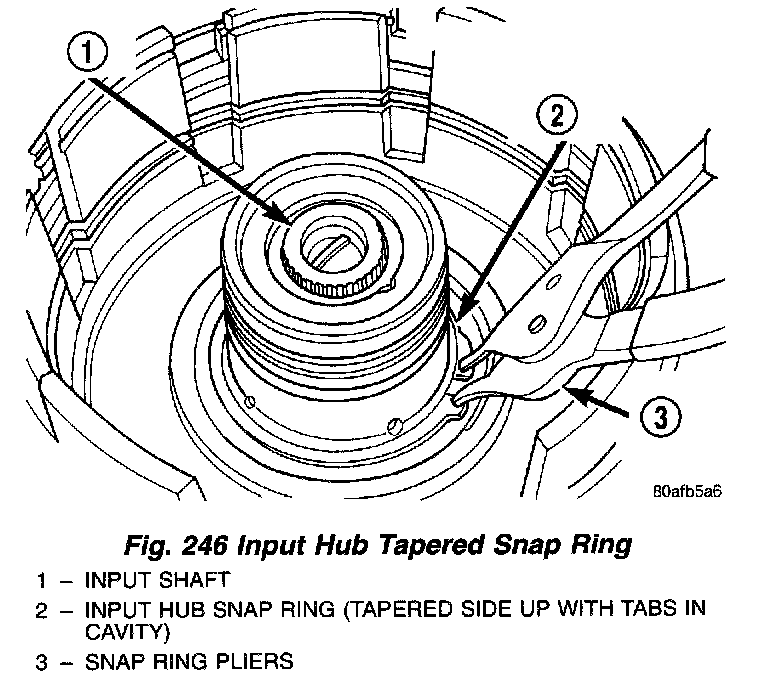 1

2

3

80afb5a6

Fig. 246 Input Hub Tapered Snap Ring

1 – INPUT SHAFT

2 – INPUT HUB SNAP RING (TAPERED SIDE UP WITH TABS IN CAVITY)

3 – SNAP RING PLIERS