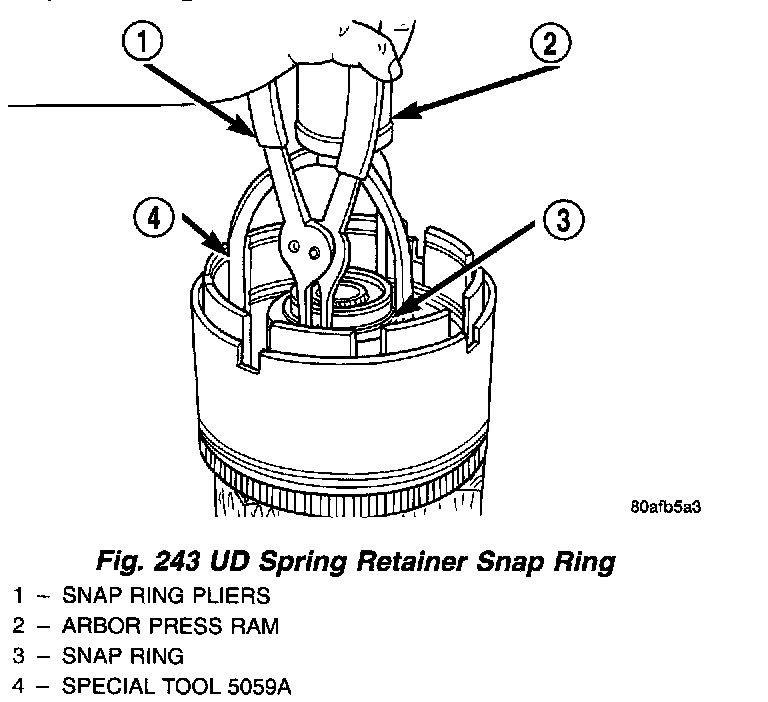 1

2

4

3

80afb5a3

Fig. 243 UD Spring Retainer Snap Ring

1 – SNAP RING PLIERS
2 – ARBOR PRESS RAM
3 – SNAP RING
4 – SPECIAL TOOL 5059A