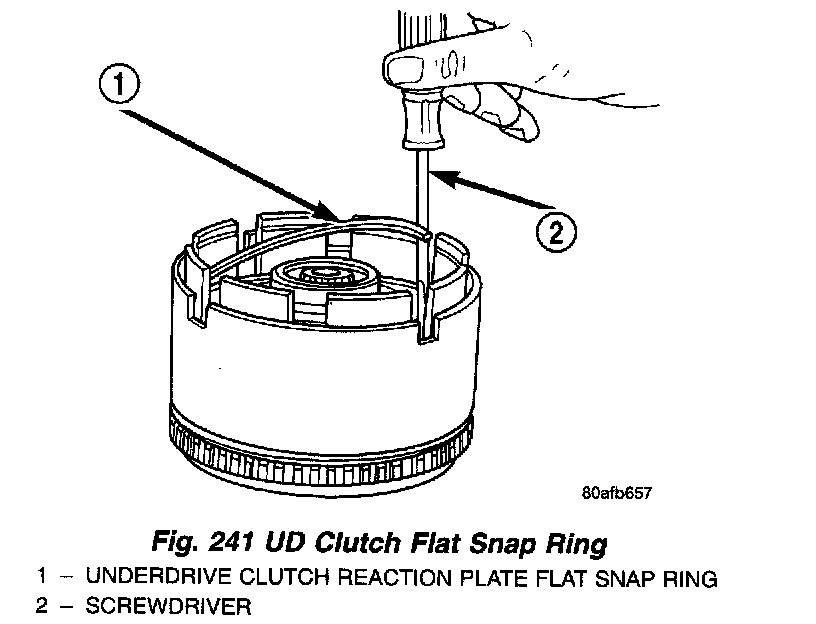 1

2

80afb657

Fig. 241 UD Clutch Flat Snap Ring

1 – UNDERDRIVE CLUTCH REACTION PLATE FLAT SNAP RING
2 – SCREWDRIVER