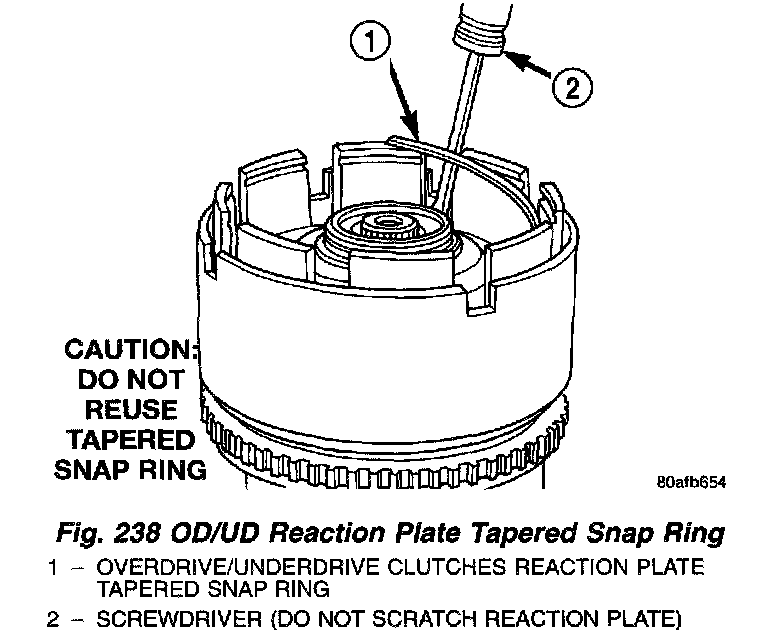 1

2

CAUTION: DO NOT REUSE TAPERED SNAP RING

80afb654

Fig. 238 OD/UD Reaction Plate Tapered Snap Ring

1 – OVERDRIVE/UNDERDRIVE CLUTCHES REACTION PLATE TAPERED SNAP RING

2 – SCREWDRIVER (DO NOT SCRATCH REACTION PLATE)