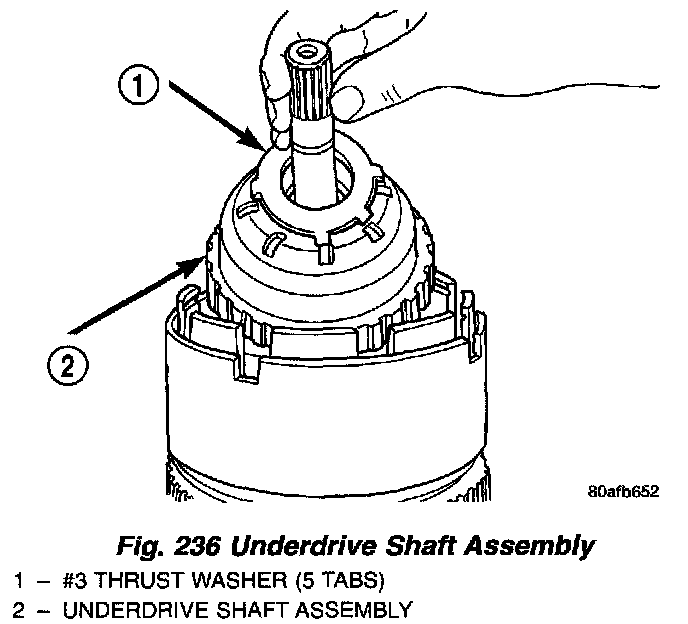 1

2

80afb652

Fig. 236 Underdrive Shaft Assembly

1 – #3 THRUST WASHER (5 TABS)
2 – UNDERDRIVE SHAFT ASSEMBLY