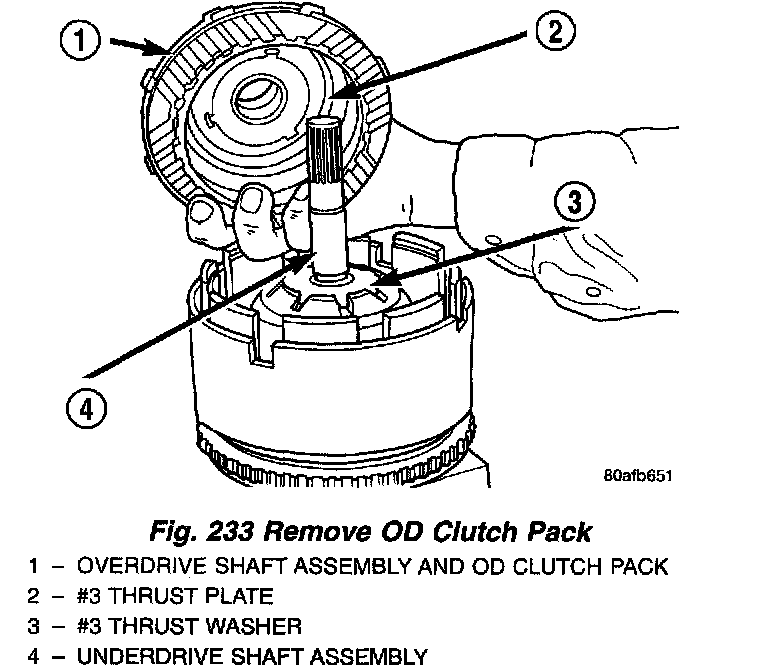 1
2
3
4
80afb651

Fig. 233 Remove OD Clutch Pack
1 – OVERDRIVE SHAFT ASSEMBLY AND OD CLUTCH PACK
2 – #3 THRUST PLATE
3 – #3 THRUST WASHER
4 – UNDERDRIVE SHAFT ASSEMBLY