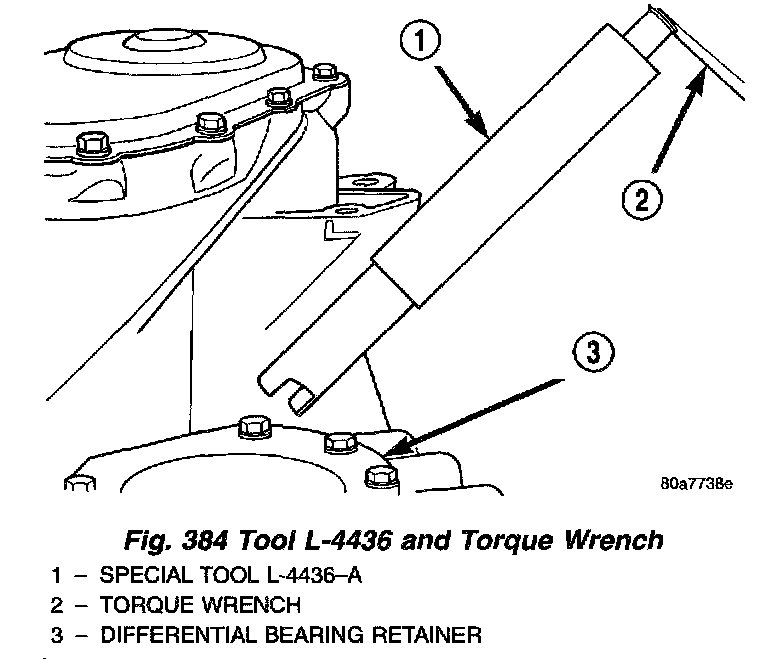 1

2

3

80a7738e

Fig. 384 Tool L-4436 and Torque Wrench

1 – SPECIAL TOOL L-4436–A
2 – TORQUE WRENCH
3 – DIFFERENTIAL BEARING RETAINER