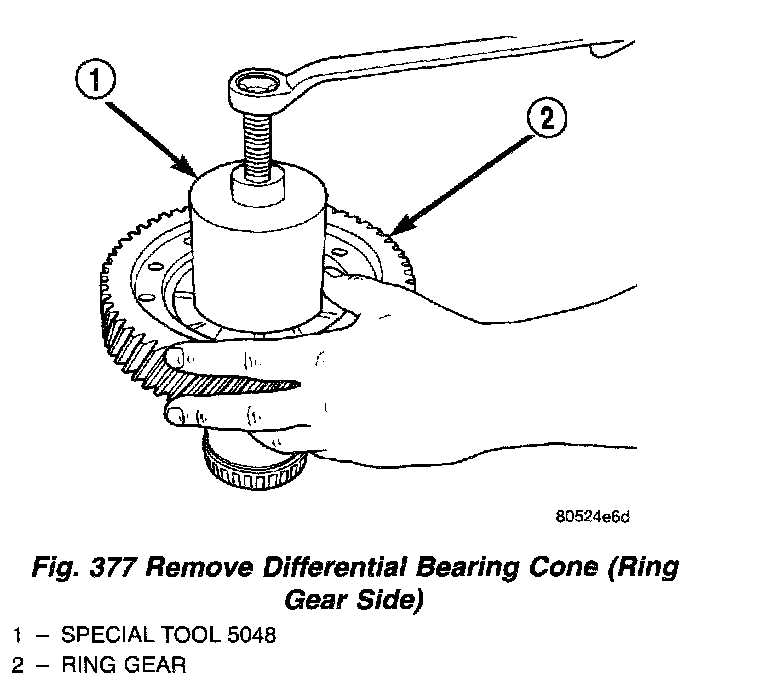 1

2

80524e6d

Fig. 377 Remove Differential Bearing Cone (Ring Gear Side)

1 – SPECIAL TOOL 5048
2 – RING GEAR