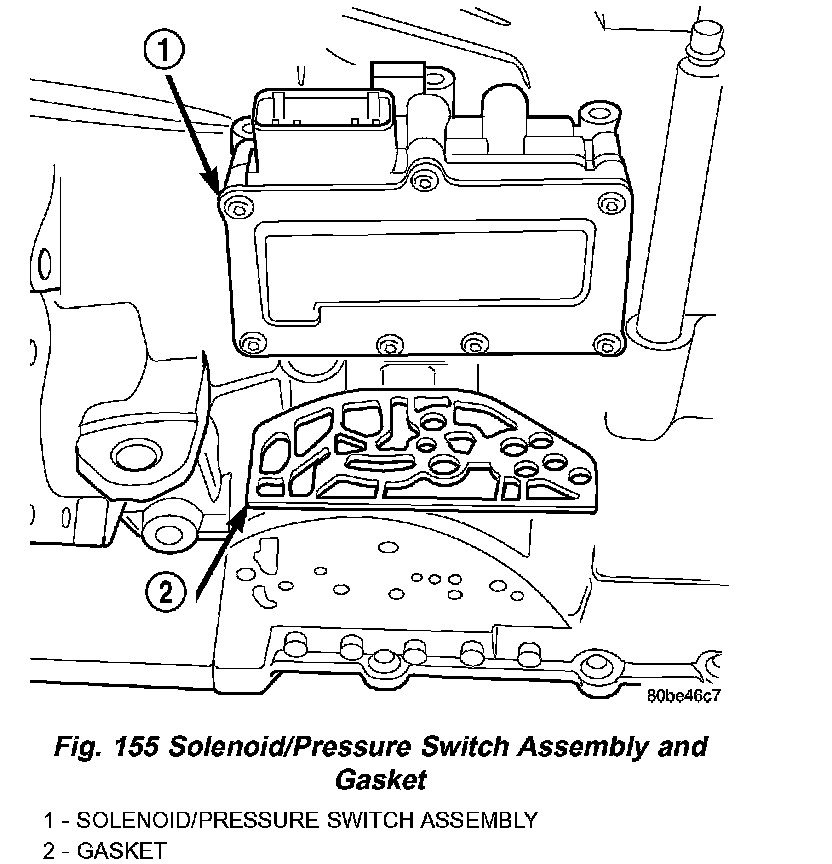 1

2

80be46c7

Fig. 155 Solenoid/Pressure Switch Assembly and Gasket

1 - SOLENOID/PRESSURE SWITCH ASSEMBLY
2 - GASKET