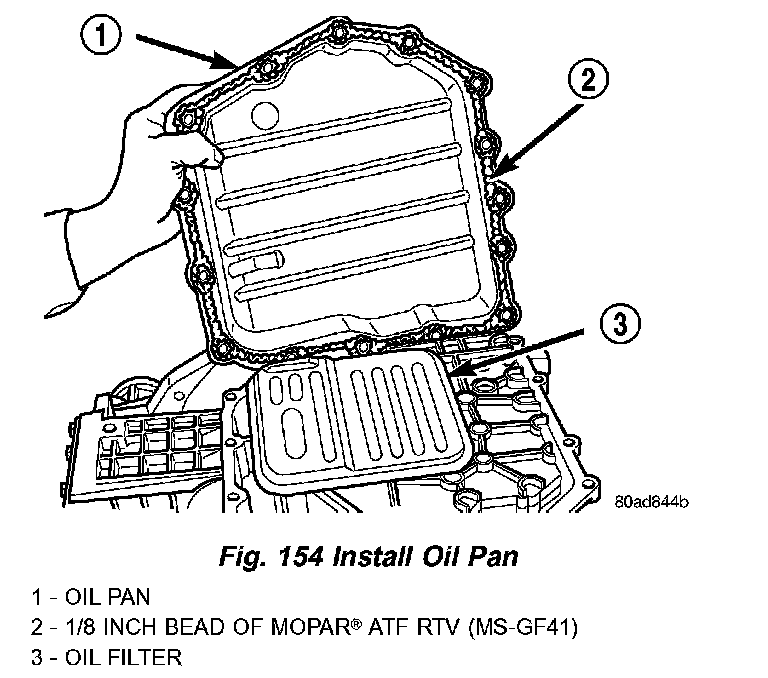 1
2
3
80ad844b

Fig. 154 Install Oil Pan

1 - OIL PAN
2 - 1/8 INCH BEAD OF MOPAR® ATF RTV (MS-GF41)
3 - OIL FILTER