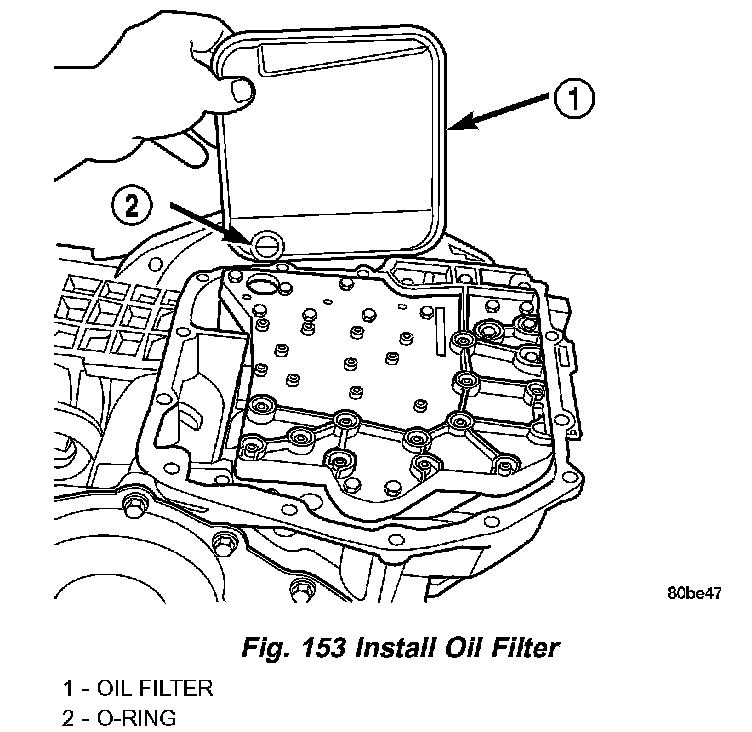 1

2

80be47

Fig. 153 Install Oil Filter

1 - OIL FILTER
2 - O-RING