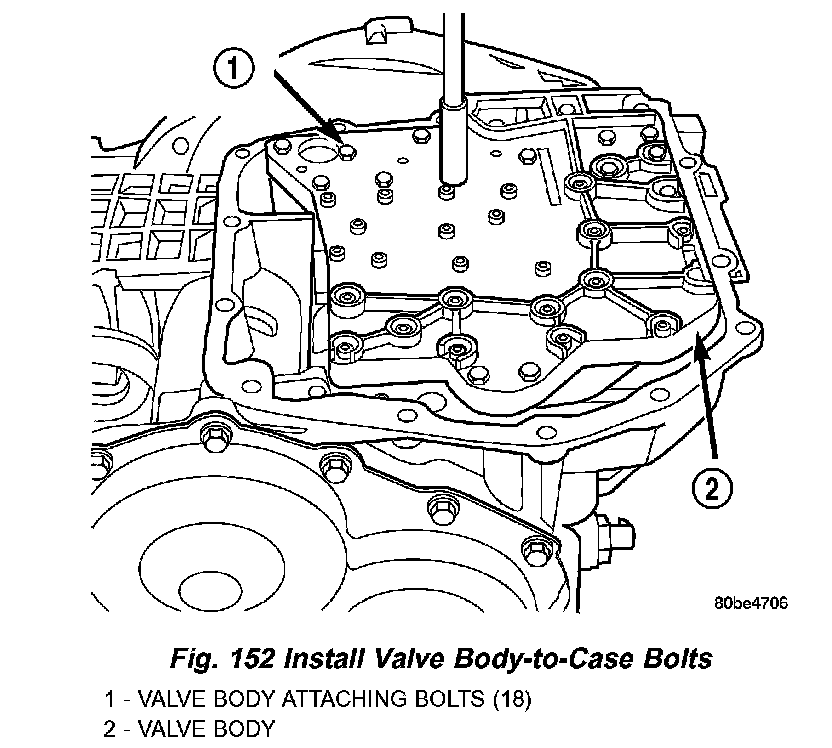 1

2

80be4706

Fig. 152 Install Valve Body-to-Case Bolts

1 - VALVE BODY ATTACHING BOLTS (18)
2 - VALVE BODY