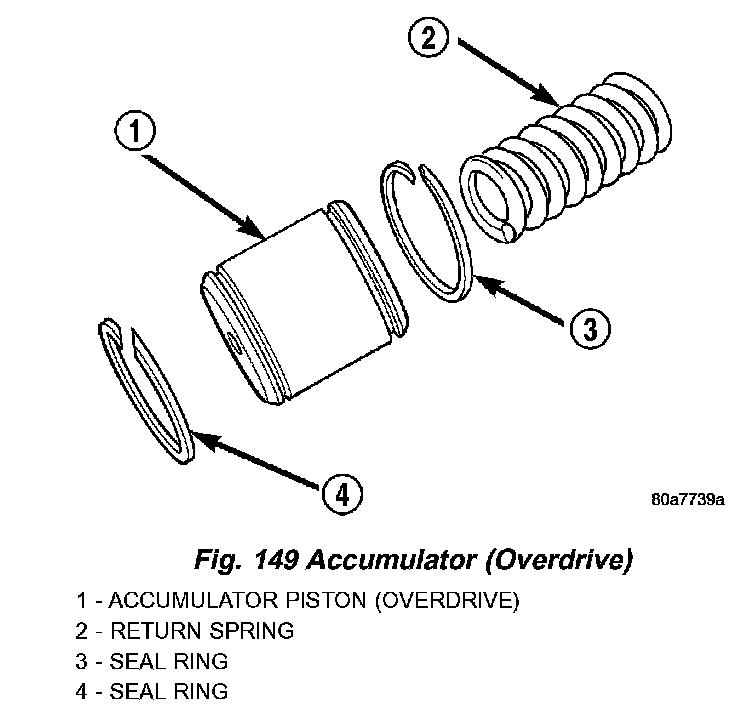 2

1

3

4

80a7739a

Fig. 149 Accumulator (Overdrive)

1 - ACCUMULATOR PISTON (OVERDRIVE)
2 - RETURN SPRING
3 - SEAL RING
4 - SEAL RING