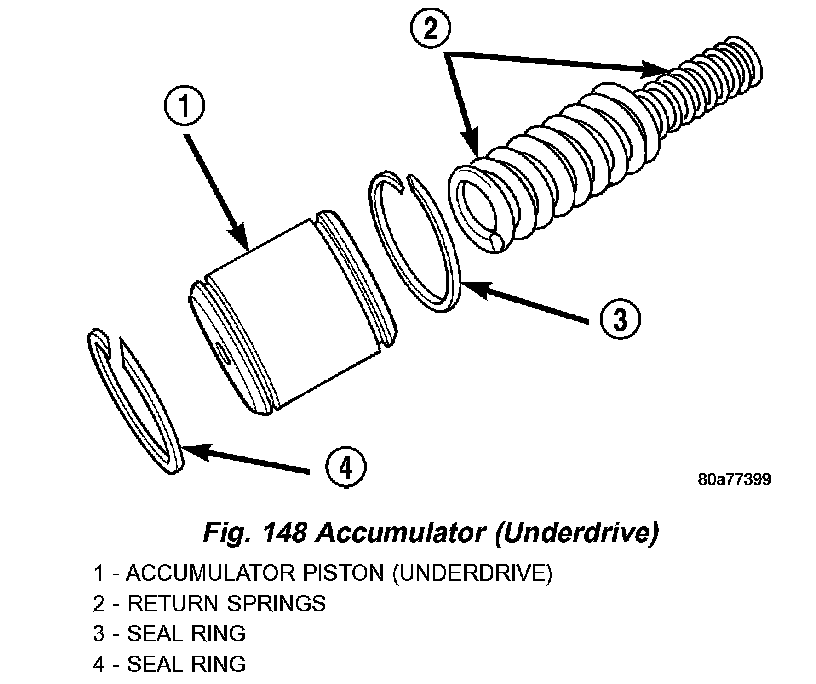 2

1

3

4

80a77399

Fig. 148 Accumulator (Underdrive)

1 - ACCUMULATOR PISTON (UNDERDRIVE)
2 - RETURN SPRINGS
3 - SEAL RING
4 - SEAL RING