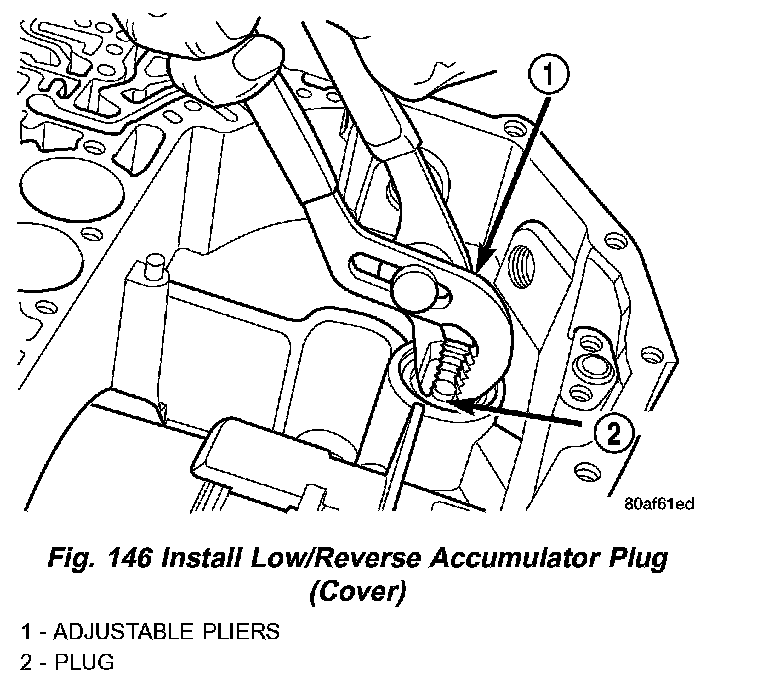 1
2
80af61ed

Fig. 146 Install Low/Reverse Accumulator Plug (Cover)

1 - ADJUSTABLE PLIERS
2 - PLUG