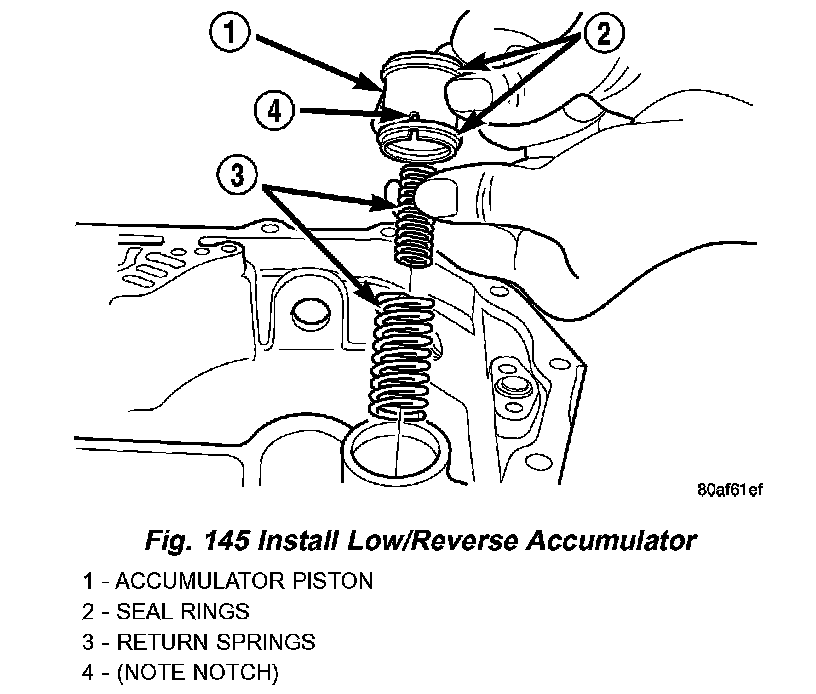 1
2
4
3
80af61ef

Fig. 145 Install Low/Reverse Accumulator

1 - ACCUMULATOR PISTON
2 - SEAL RINGS
3 - RETURN SPRINGS
4 - (NOTE NOTCH)