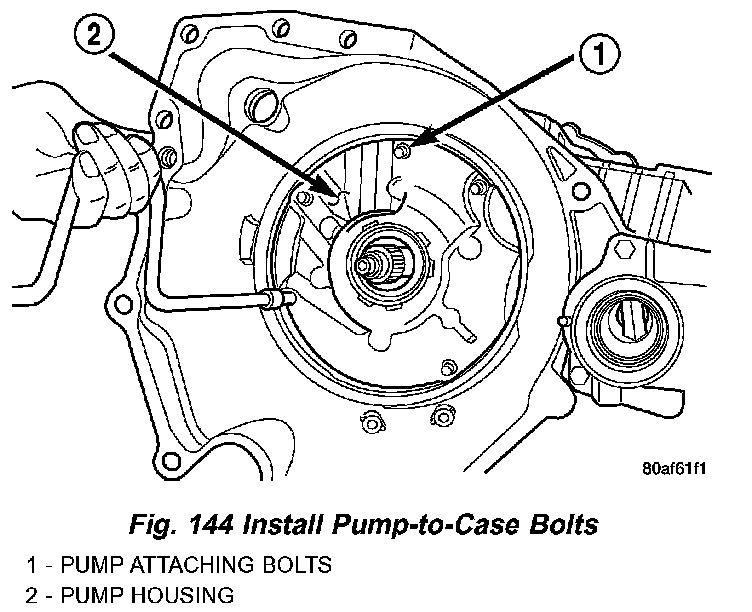 2

1

80af61f1

Fig. 144 Install Pump-to-Case Bolts

1 - PUMP ATTACHING BOLTS
2 - PUMP HOUSING