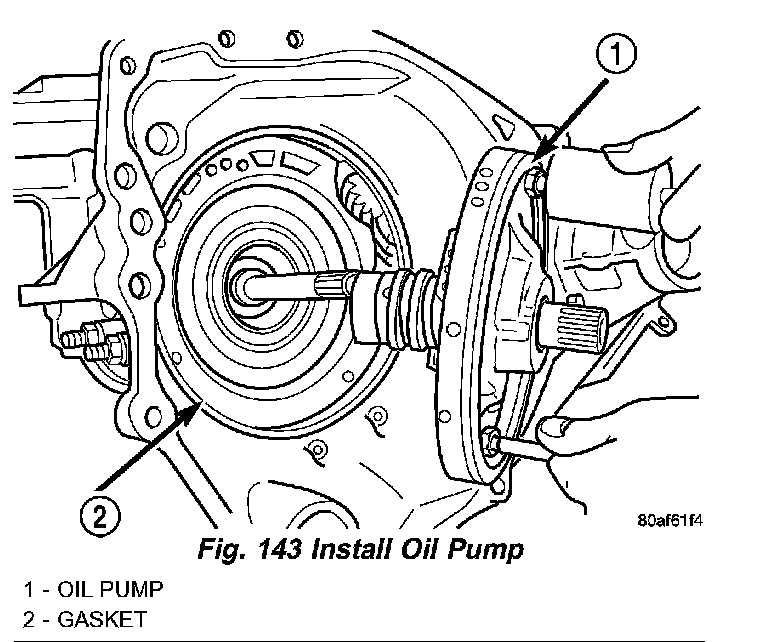 1

2

80af61f4

Fig. 143 Install Oil Pump

1 - OIL PUMP
2 - GASKET