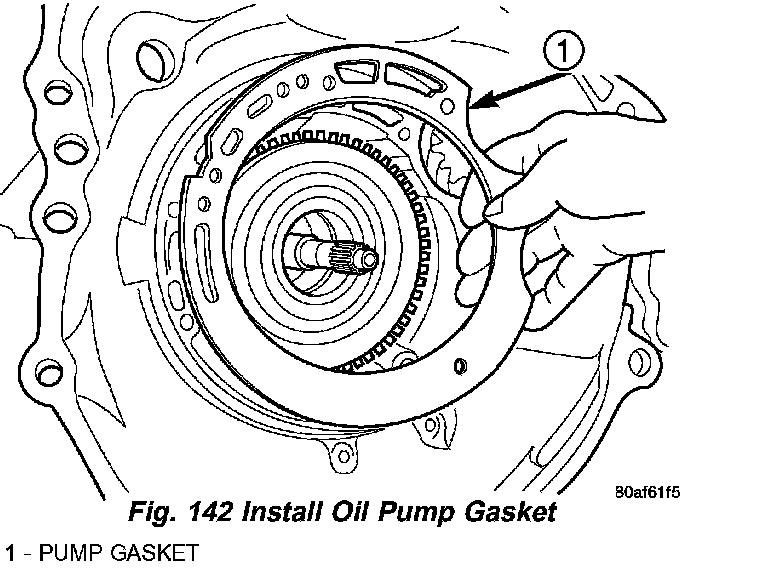 1

80af61f5

Fig. 142 Install Oil Pump Gasket

1 - PUMP GASKET