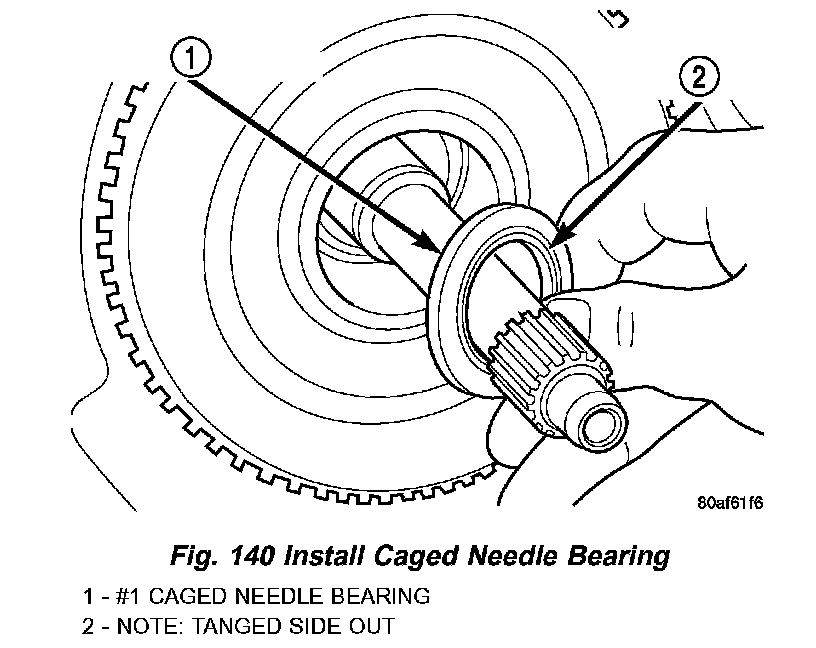 1

2

80af61f6

Fig. 140 Install Caged Needle Bearing

1 - #1 CAGED NEEDLE BEARING
2 - NOTE: TANGED SIDE OUT