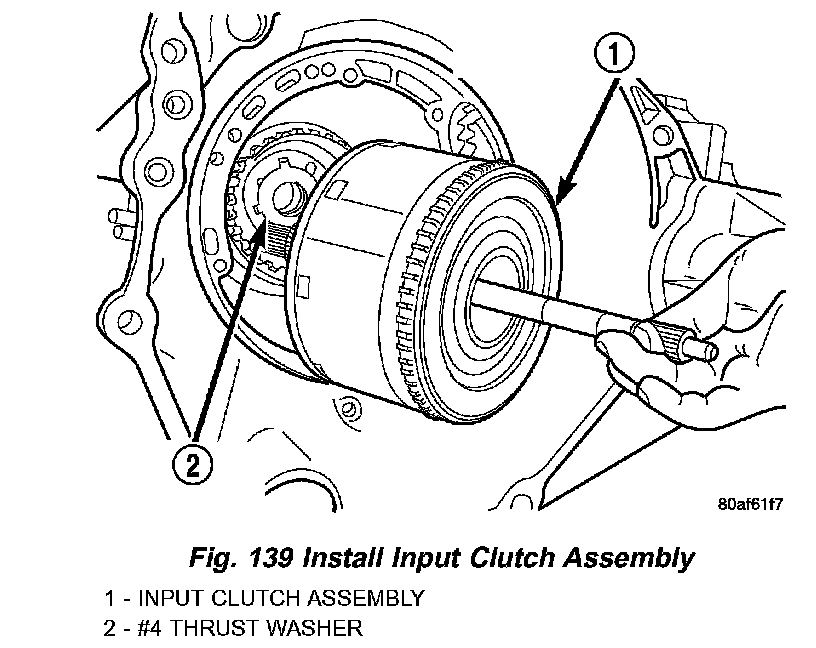 1

2

80af61f7

Fig. 139 Install Input Clutch Assembly

1 - INPUT CLUTCH ASSEMBLY
2 - #4 THRUST WASHER