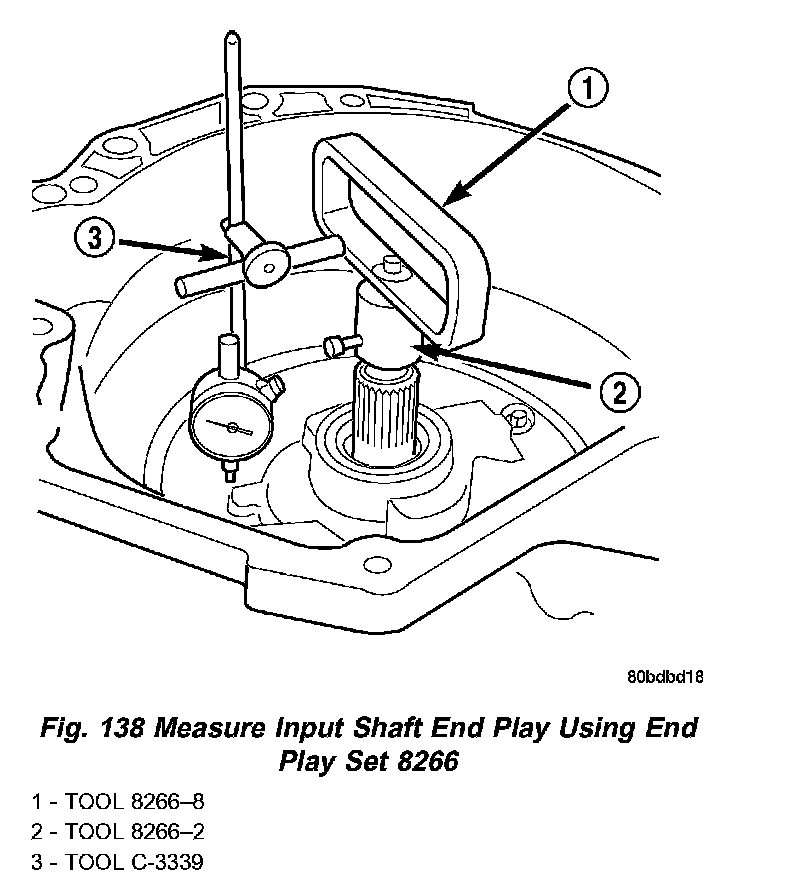 1

3

2

80bdbd18

Fig. 138 Measure Input Shaft End Play Using End Play Set 8266

1 - TOOL 8266–8
2 - TOOL 8266–2
3 - TOOL C-3339