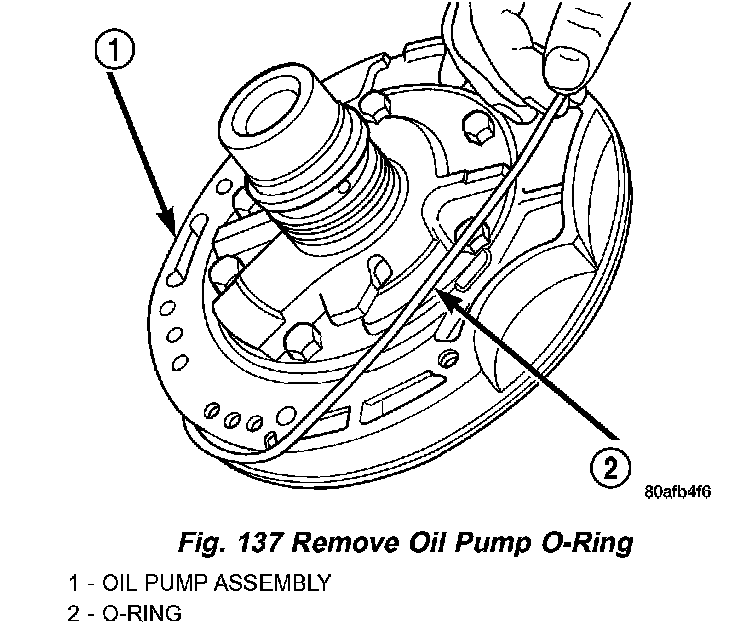 1

2

80afb4f6

Fig. 137 Remove Oil Pump O-Ring

1 - OIL PUMP ASSEMBLY

2 - O-RING