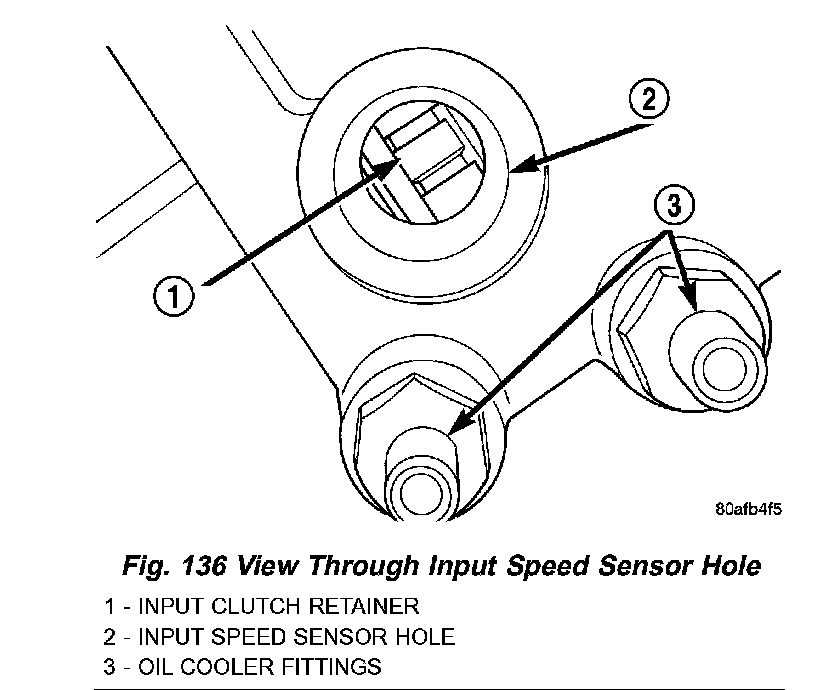 2

3

1

80afb4f5

Fig. 136 View Through Input Speed Sensor Hole

1 - INPUT CLUTCH RETAINER
2 - INPUT SPEED SENSOR HOLE
3 - OIL COOLER FITTINGS