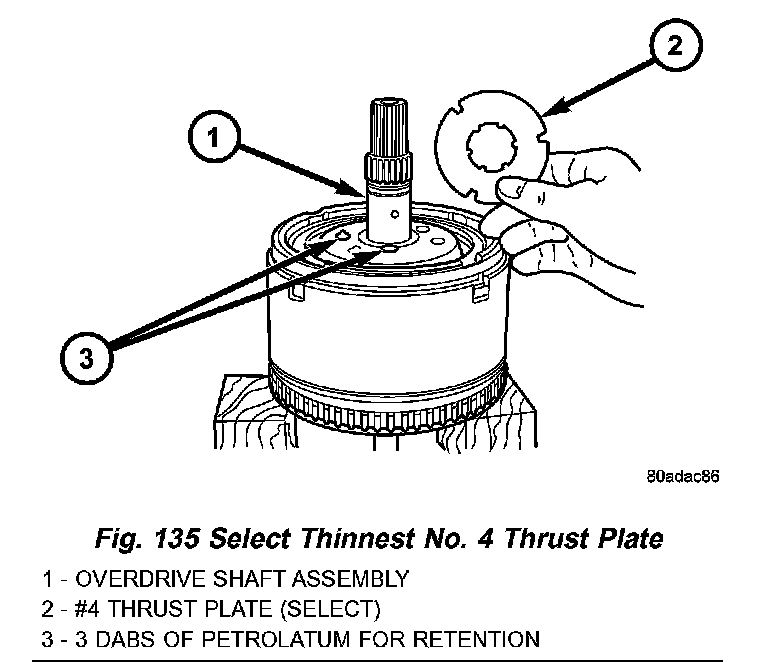 2

1

3

80adac86

Fig. 135 Select Thinnest No. 4 Thrust Plate

1 - OVERDRIVE SHAFT ASSEMBLY
2 - #4 THRUST PLATE (SELECT)
3 - 3 DABS OF PETROLATUM FOR RETENTION