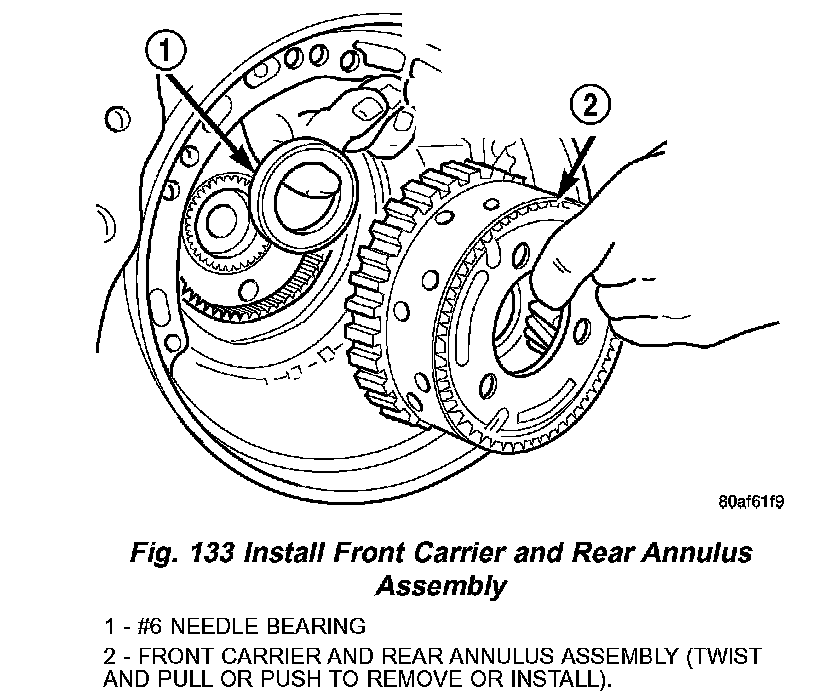 1

2

80af61f9

Fig. 133 Install Front Carrier and Rear Annulus Assembly

1 - #6 NEEDLE BEARING

2 - FRONT CARRIER AND REAR ANNULUS ASSEMBLY (TWIST AND PULL OR PUSH TO REMOVE OR INSTALL).