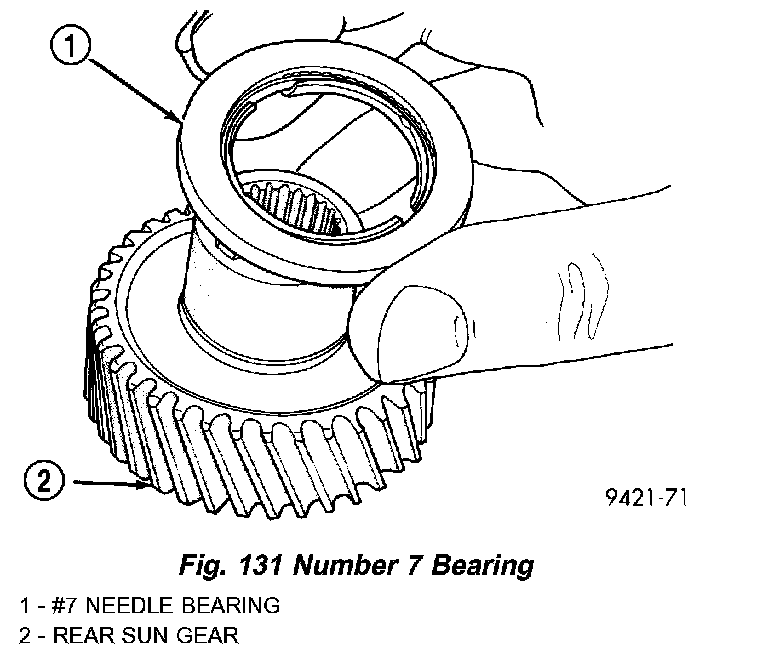 1

2

9421-71

Fig. 131 Number 7 Bearing

1 - #7 NEEDLE BEARING
2 - REAR SUN GEAR