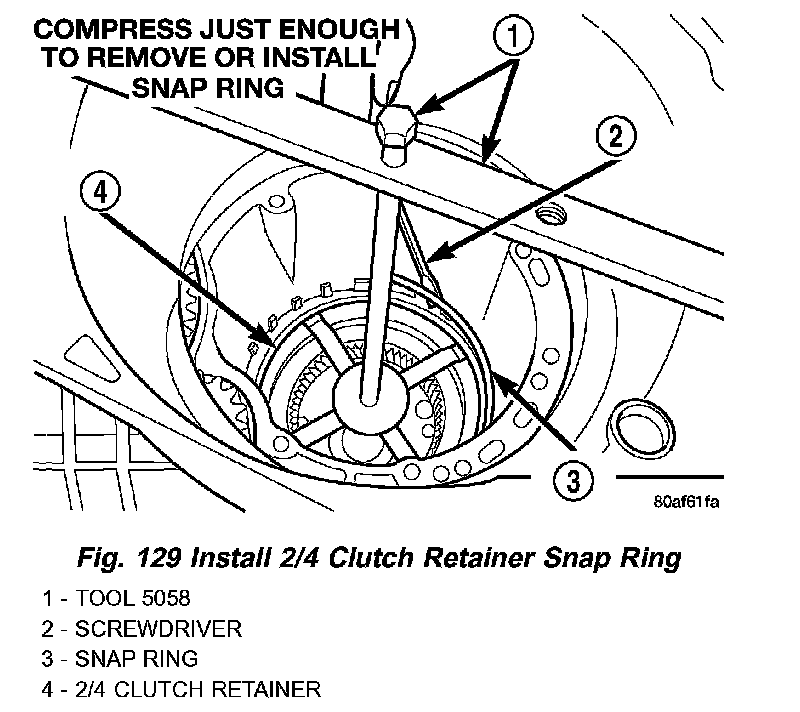 COMPRESS JUST ENOUGH TO REMOVE OR INSTALL SNAP RING

1

2

4

3

80af61fa

Fig. 129 Install 2/4 Clutch Retainer Snap Ring

1 - TOOL 5058
2 - SCREWDRIVER
3 - SNAP RING
4 - 2/4 CLUTCH RETAINER