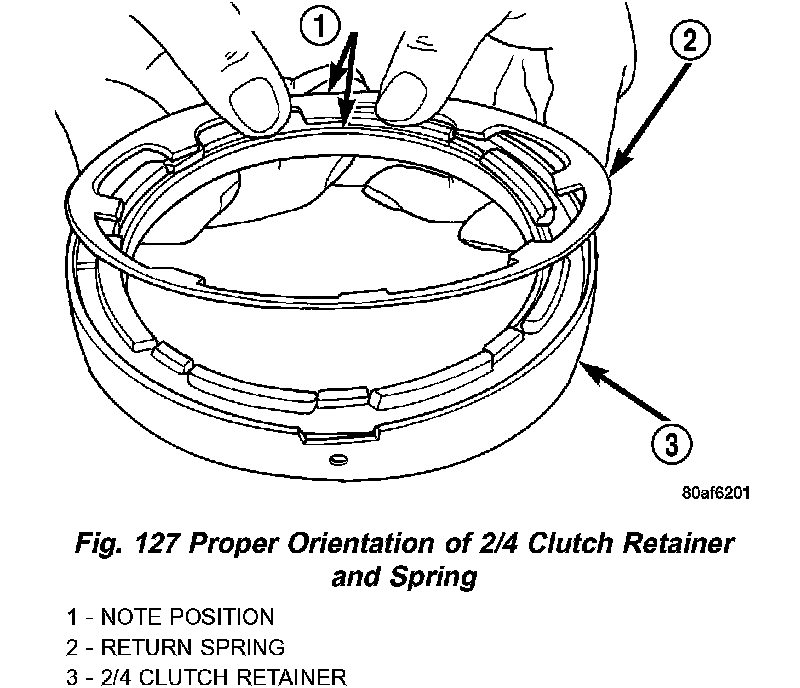 1

2

3

80af6201

Fig. 127 Proper Orientation of 2/4 Clutch Retainer and Spring

1 - NOTE POSITION
2 - RETURN SPRING
3 - 2/4 CLUTCH RETAINER