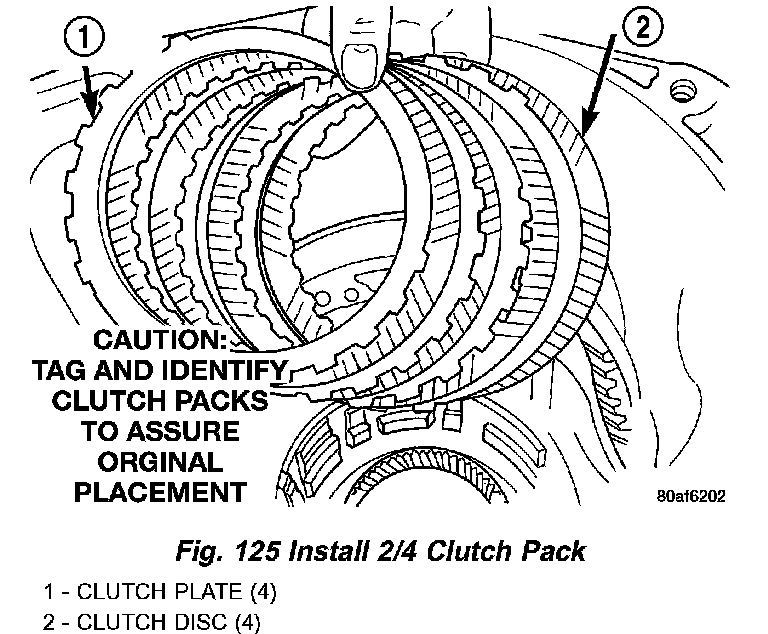 1

2

CAUTION:
TAG AND IDENTIFY
CLUTCH PACKS
TO ASSURE
ORGINAL
PLACEMENT

80af6202

Fig. 125 Install 2/4 Clutch Pack

1 - CLUTCH PLATE (4)
2 - CLUTCH DISC (4)