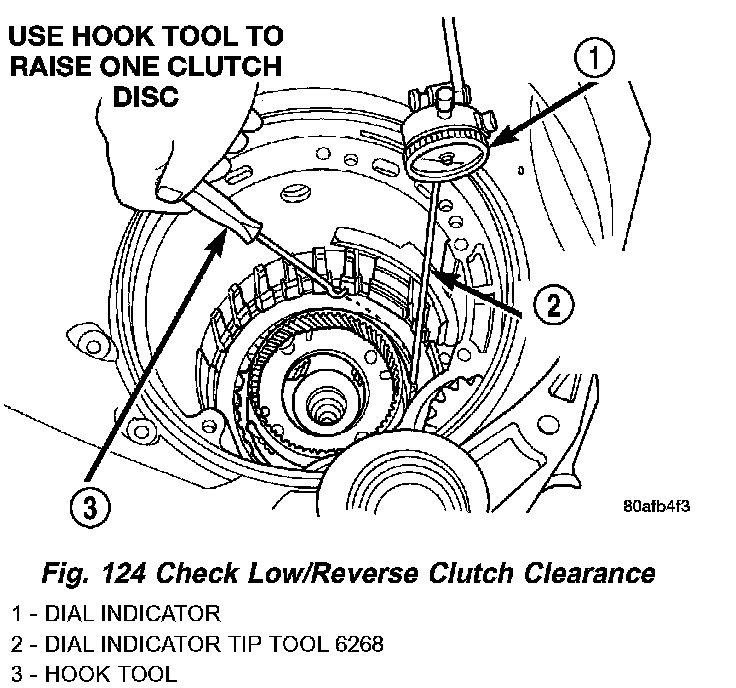 USE HOOK TOOL TO RAISE ONE CLUTCH DISC

1

2

3

80afb4f3

Fig. 124 Check Low/Reverse Clutch Clearance

1 - DIAL INDICATOR
2 - DIAL INDICATOR TIP TOOL 6268
3 - HOOK TOOL