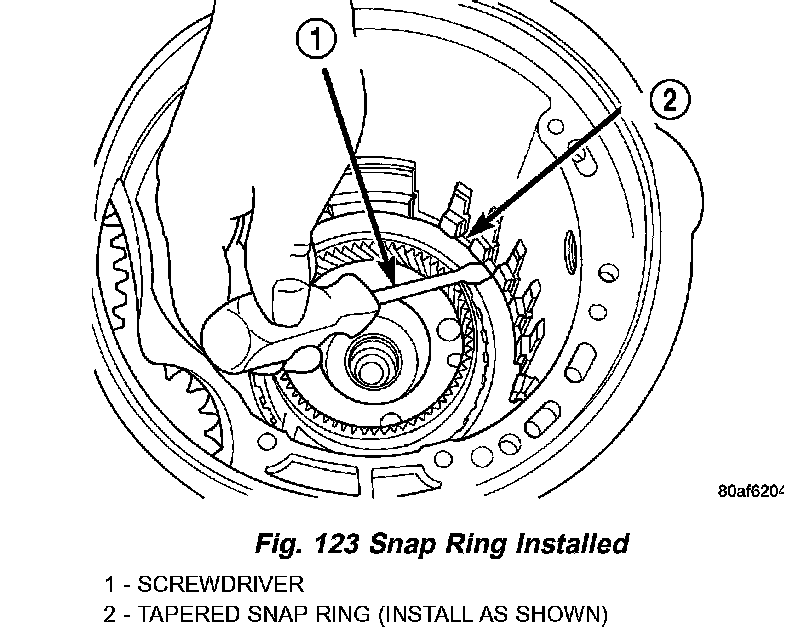 1

2

80af6204

Fig. 123 Snap Ring Installed

1 - SCREWDRIVER
2 - TAPERED SNAP RING (INSTALL AS SHOWN)